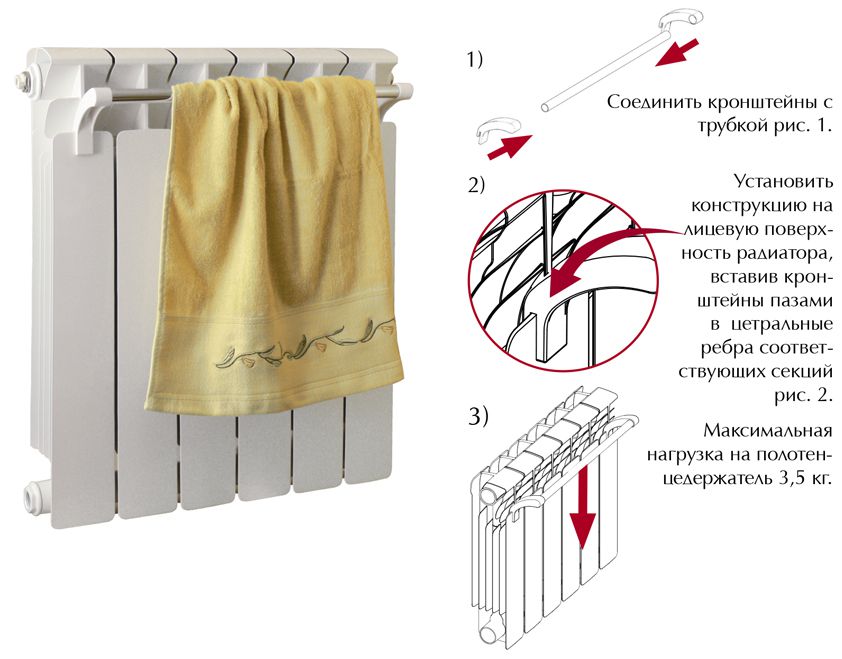 1)

Соединить кронштейны с трубкой рис. 1.

2)

Установить конструкцию на лицевую поверхность радиатора, вставив кронштейны пазами в цетральные ребра соответствующих секций рис. 2.

3)

Максимальная нагрузка на полотенцедержатель 3,5 кг.