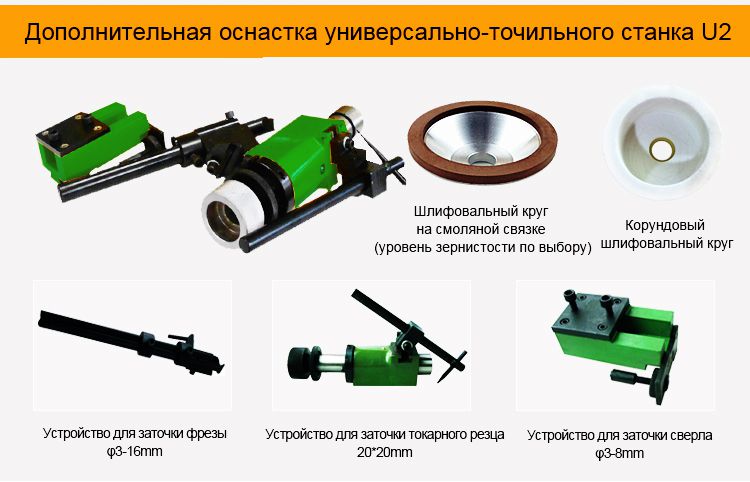 Дополнительная оснастка универсально-точильного станка U2

Шлифовальный круг на смоляной связке (уровень зернистости по выбору)

Корундовый шлифовальный круг

Устройство для заточки фрезы φ3-16mm

Устройство для заточки токарного резца 20*20mm

Устройство для заточки сверла φ3-8mm