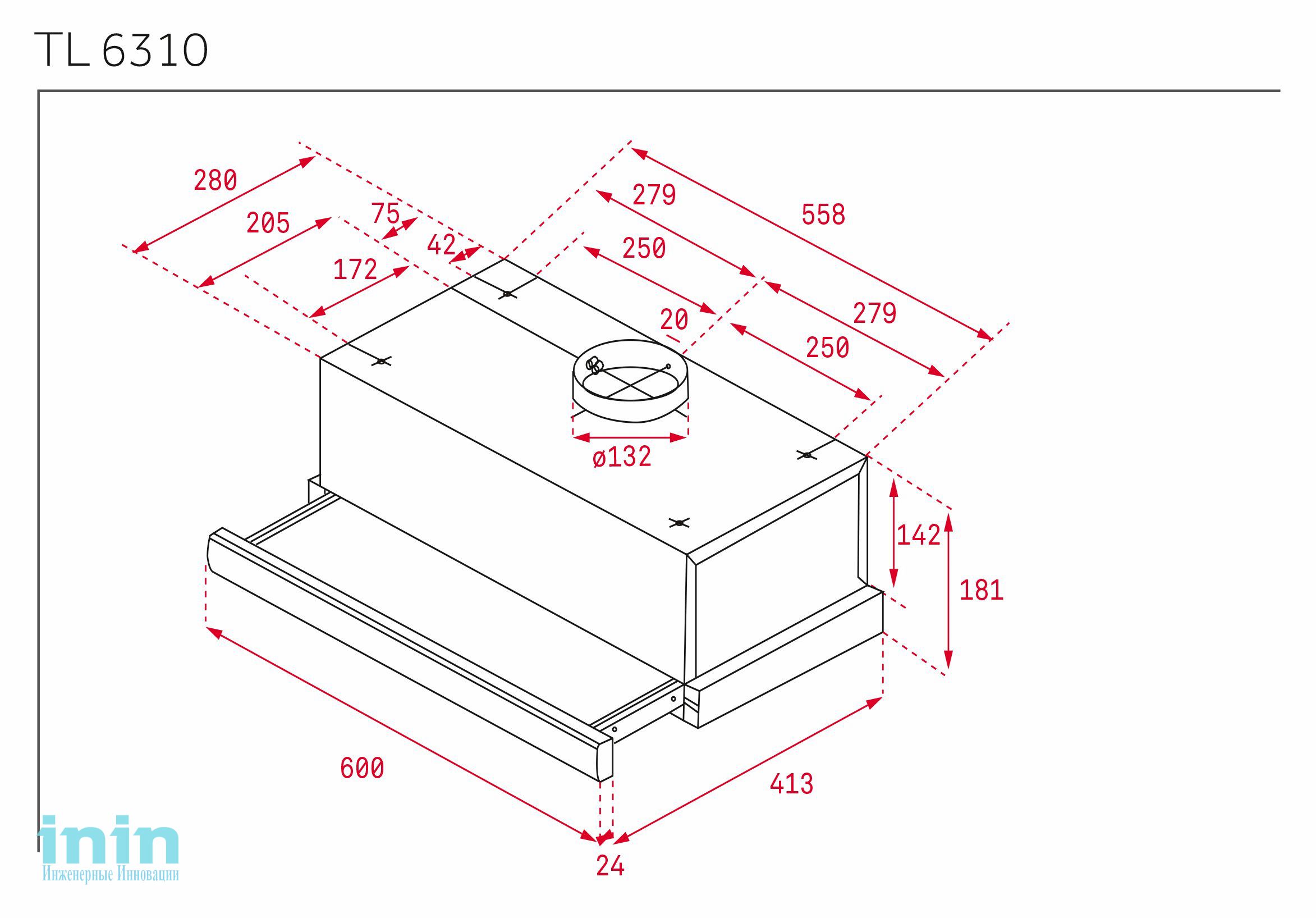 TL 6310

280
205
75
42
172
279
558
250
20
279
250
ø132
142
181
600
413
24

inin
Инженерные Инновации